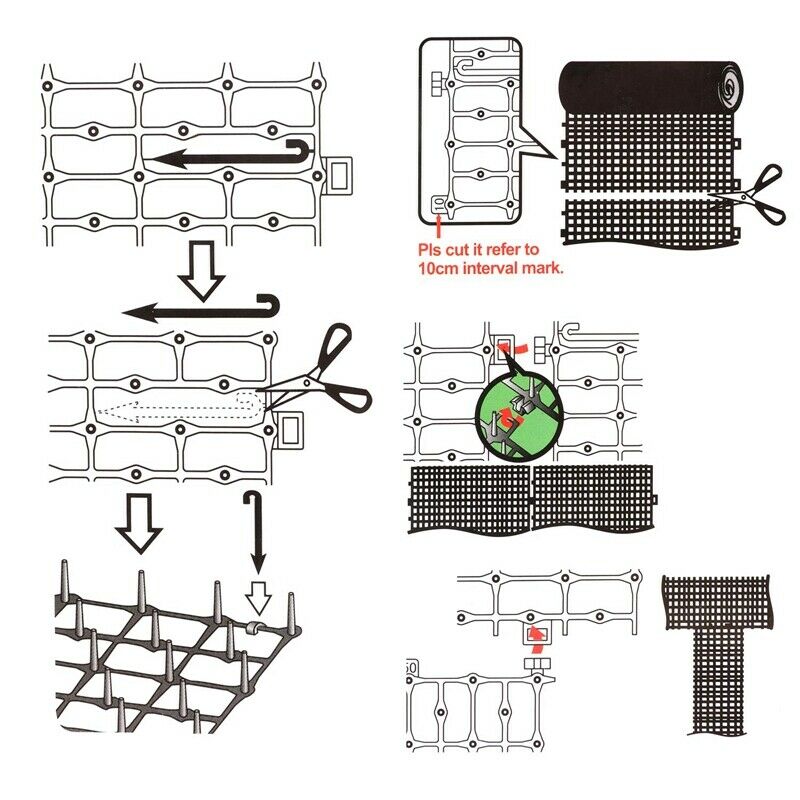 Pls cut it refer to 10cm interval mark.

50