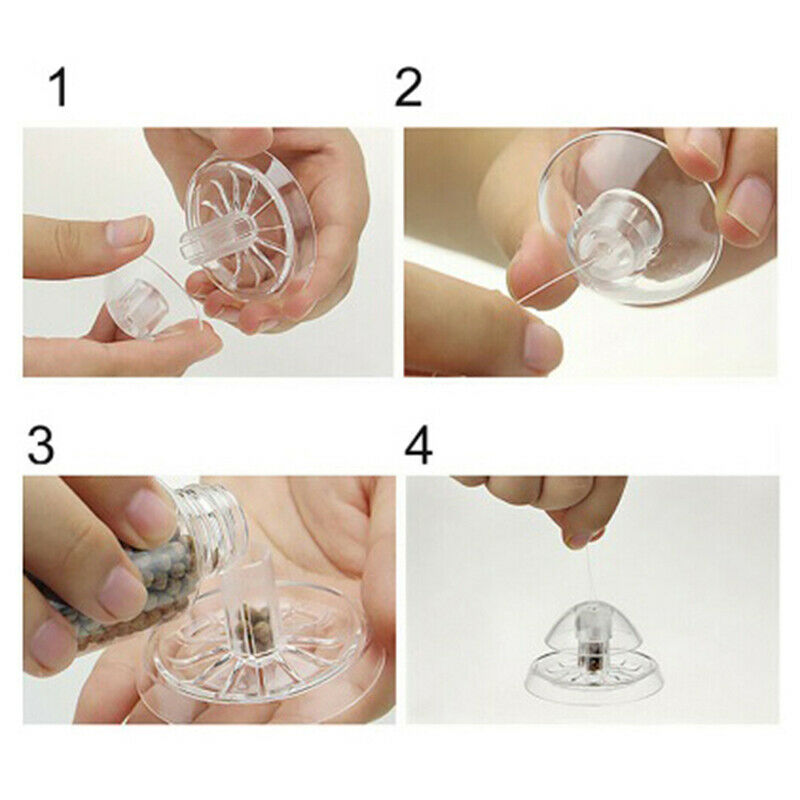 1
2
3
4