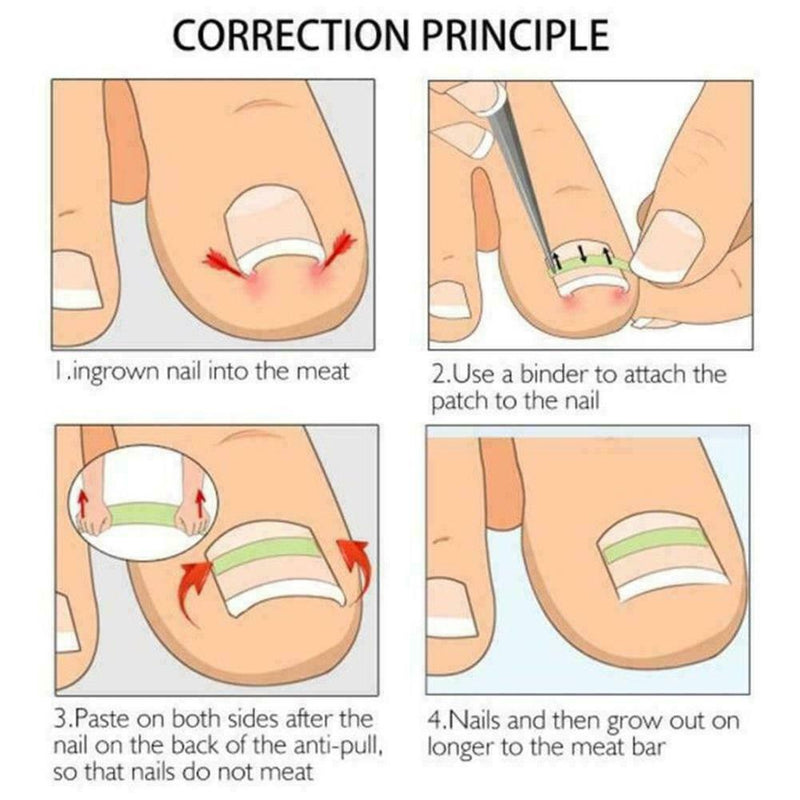 CORRECTION PRINCIPLE

1.ingrown nail into the meat

2.Use a binder to attach the patch to the nail

3.Paste on both sides after the nail on the back of the anti-pull, so that nails do not meat

4.Nails and then grow out on longer to the meat bar