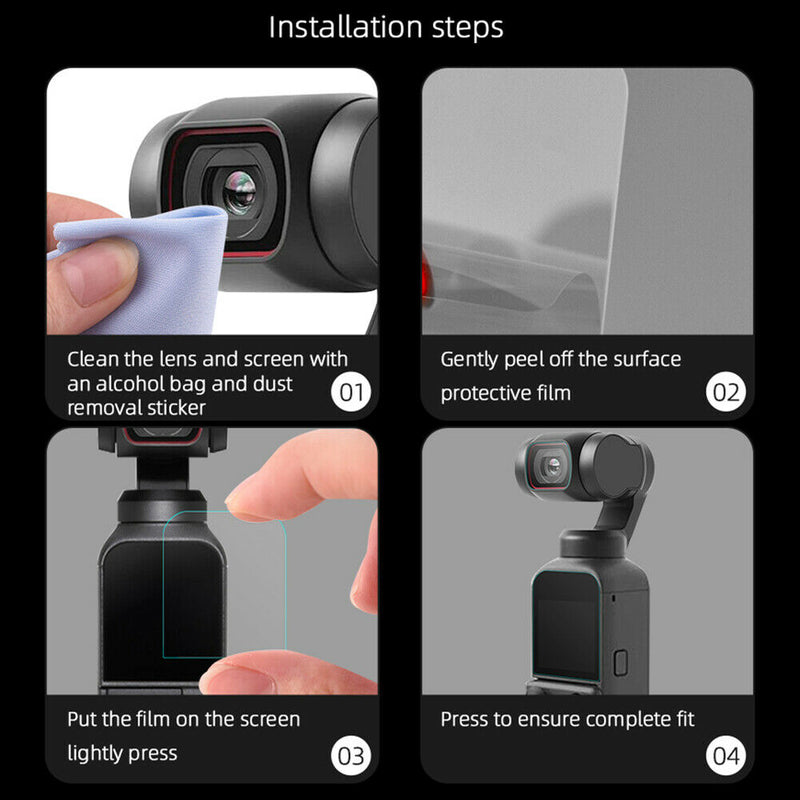 Installation steps

Clean the lens and screen with an alcohol bag and dust removal sticker

01

Gently peel off the surface protective film

02

Put the film on the screen lightly press

03

Press to ensure complete fit

04