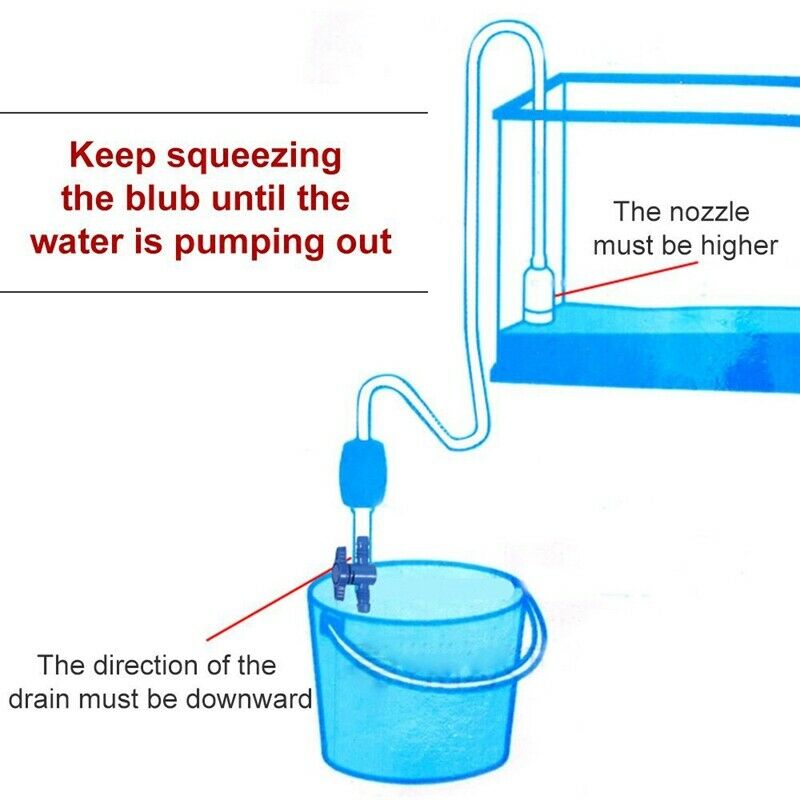 Keep squeezing the blub until the water is pumping out

The nozzle must be higher

The direction of the drain must be downward