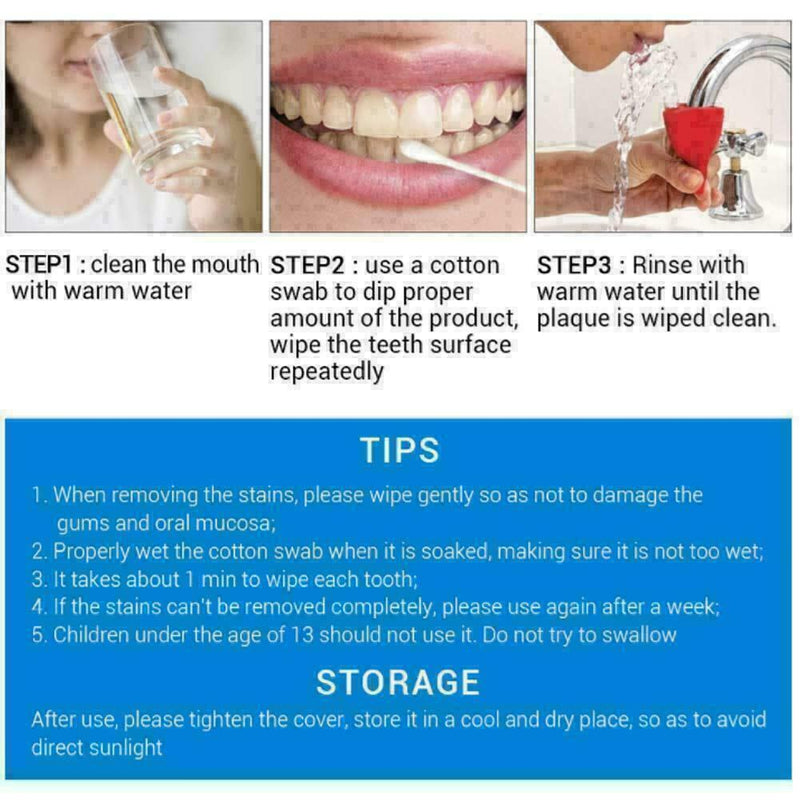 STEP1 : clean the mouth with warm water

STEP2 : use a cotton swab to dip proper amount of the product, wipe the teeth surface repeatedly

STEP3 : Rinse with warm water until the plaque is wiped clean.

TIPS

1. When removing the stains, please wipe gently so as not to damage the gums and oral mucosa;
2. Properly wet the cotton swab when it is soaked, making sure it is not too wet;
3. It takes about 1 min to wipe each tooth;
4. If the stains can't be removed completely, please use again after a week;
5. Children under the age of 13 should not use it. Do not try to swallow

STORAGE

After use, please tighten the cover, store it in a cool and dry place, so as to avoid direct sunlight