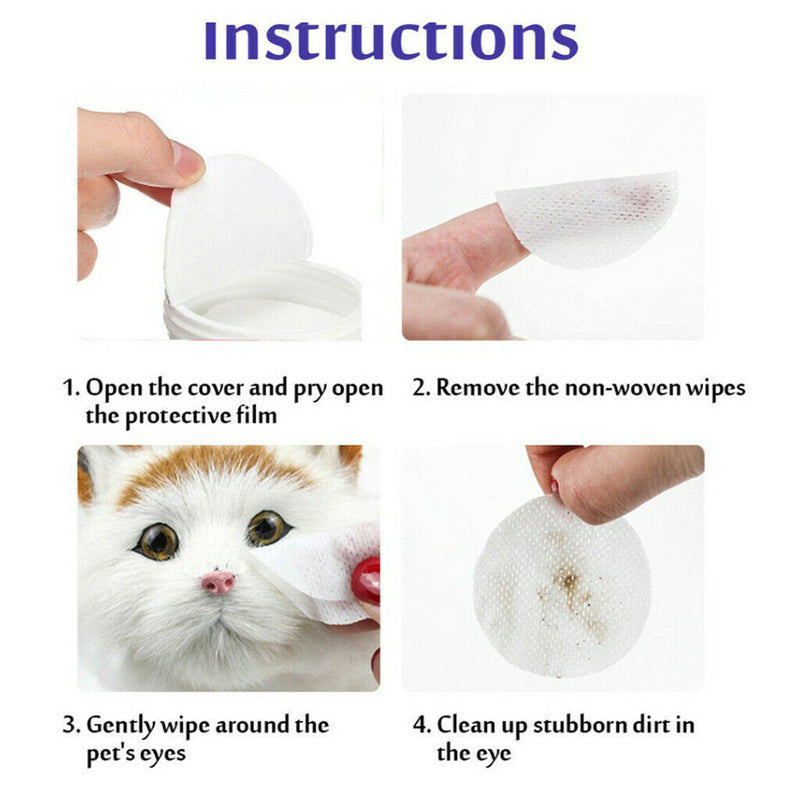 Instructions

1. Open the cover and pry open the protective film

2. Remove the non-woven wipes

3. Gently wipe around the pet's eyes

4. Clean up stubborn dirt in the eye