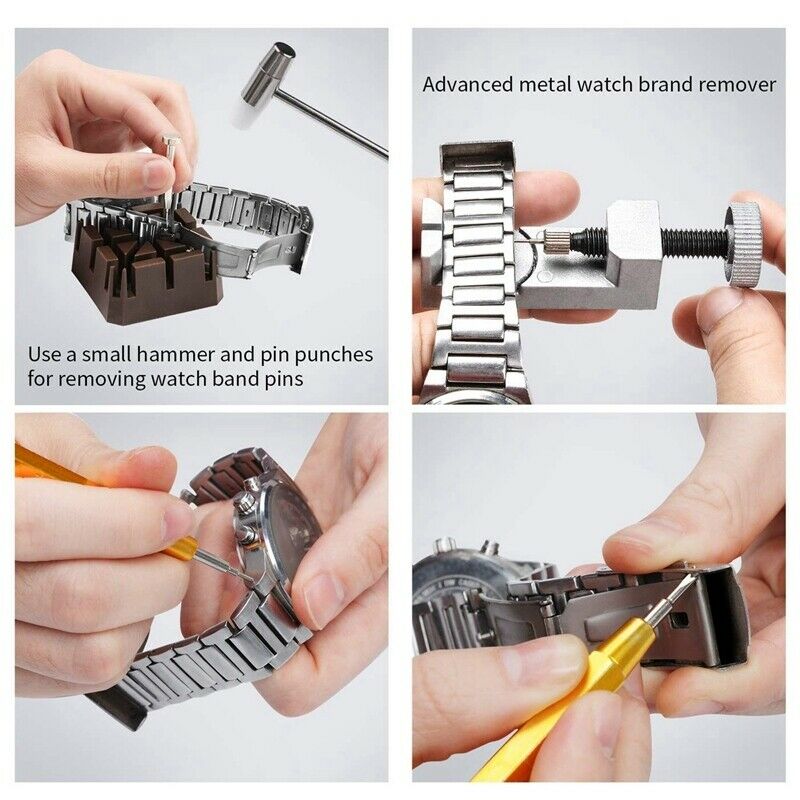 Use a small hammer and pin punches for removing watch band pins

Advanced metal watch brand remover