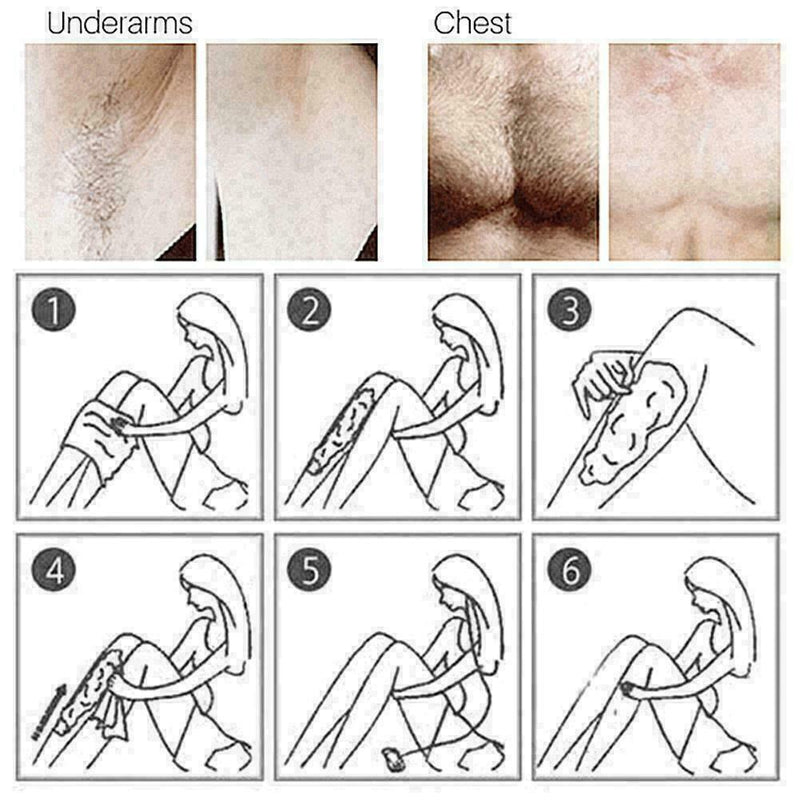 Underarms

Chest

1

2

3

4

5

6