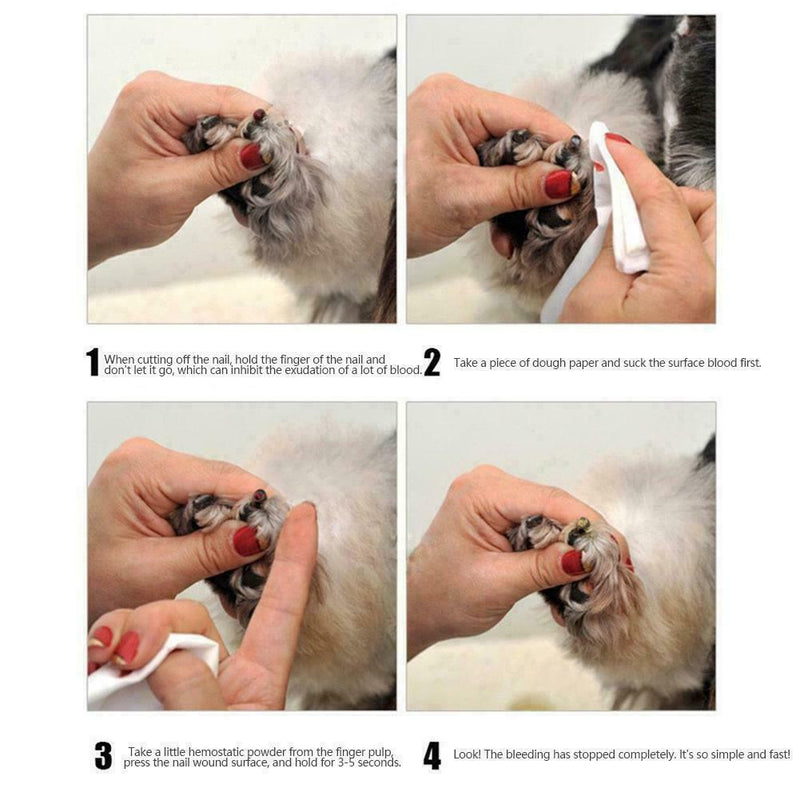 1 When cutting off the nail, hold the finger of the nail and don't let it go, which can inhibit the exudation of a lot of blood.

2 Take a piece of dough paper and suck the surface blood first.

3 Take a little hemostatic powder from the finger pulp, press the nail wound surface, and hold for 3-5 seconds.

4 Look! The bleeding has stopped completely. It's so simple and fast!