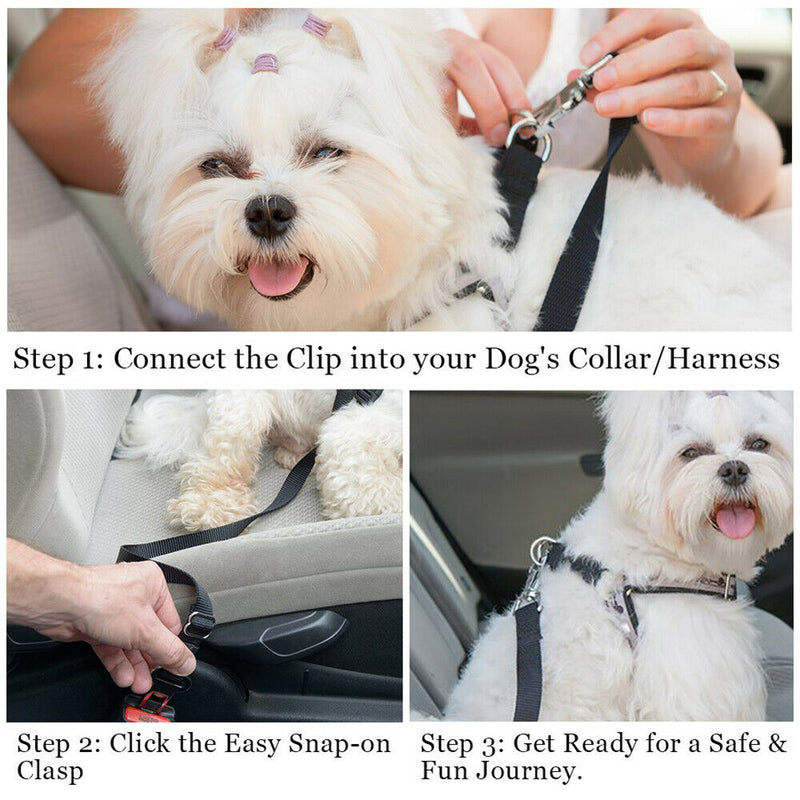 Step 1: Connect the Clip into your Dog's Collar/Harness

Step 2: Click the Easy Snap-on Clasp

Step 3: Get Ready for a Safe & Fun Journey.