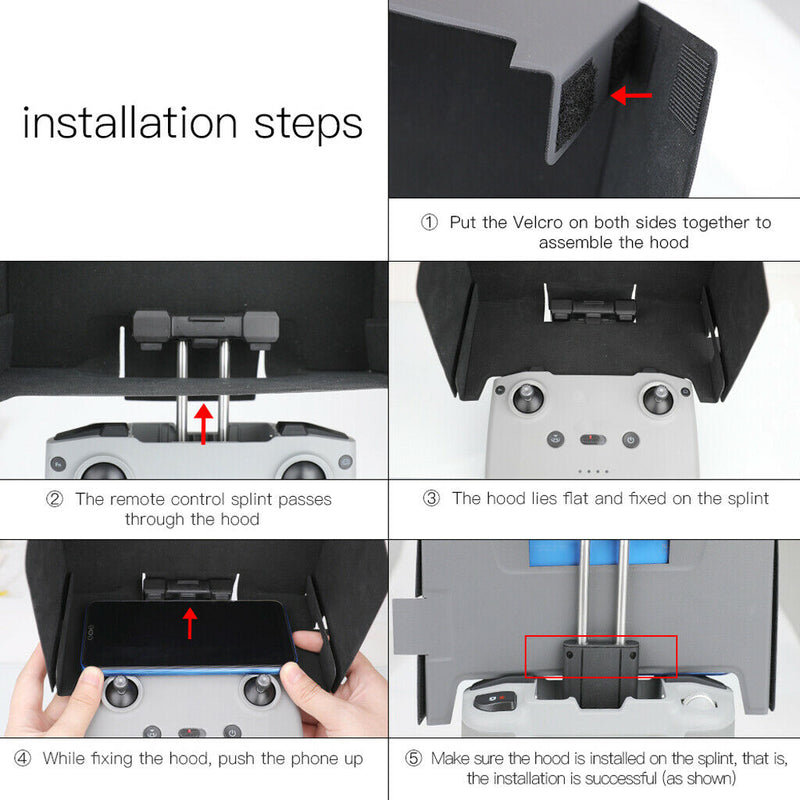 installation steps

① Put the Velcro on both sides together to assemble the hood

② The remote control splint passes through the hood

③ The hood lies flat and fixed on the splint

④ While fixing the hood, push the phone up

⑤ Make sure the hood is installed on the splint, that is, the installation is successful (as shown)