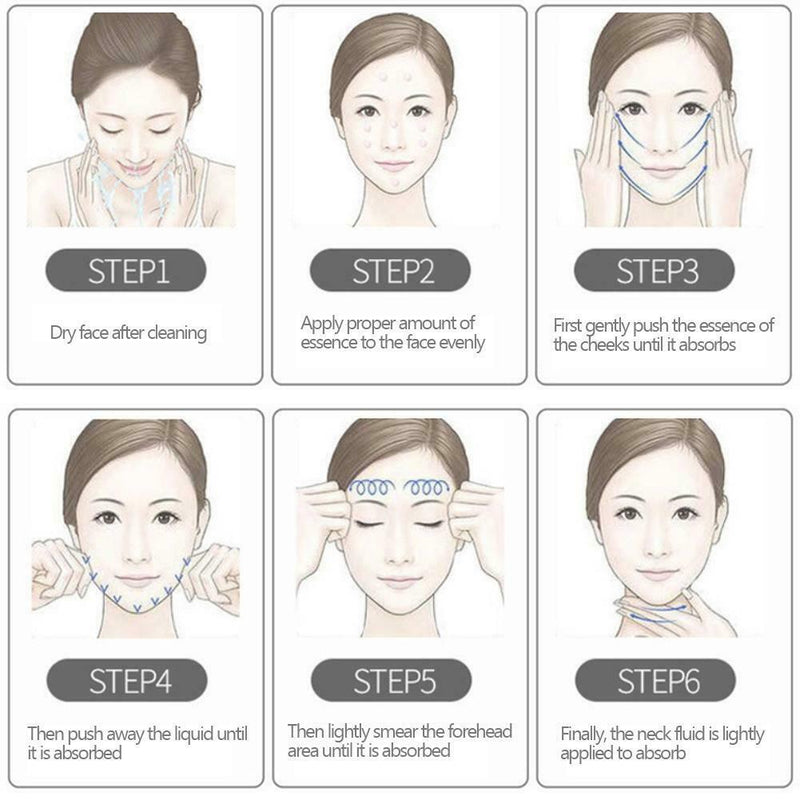 STEP1

Dry face after cleaning

STEP2

Apply proper amount of essence to the face evenly

STEP3

First gently push the essence of the cheeks until it absorbs

STEP4

Then push away the liquid until it is absorbed

STEP5

Then lightly smear the forehead area until it is absorbed

STEP6

Finally, the neck fluid is lightly applied to absorb