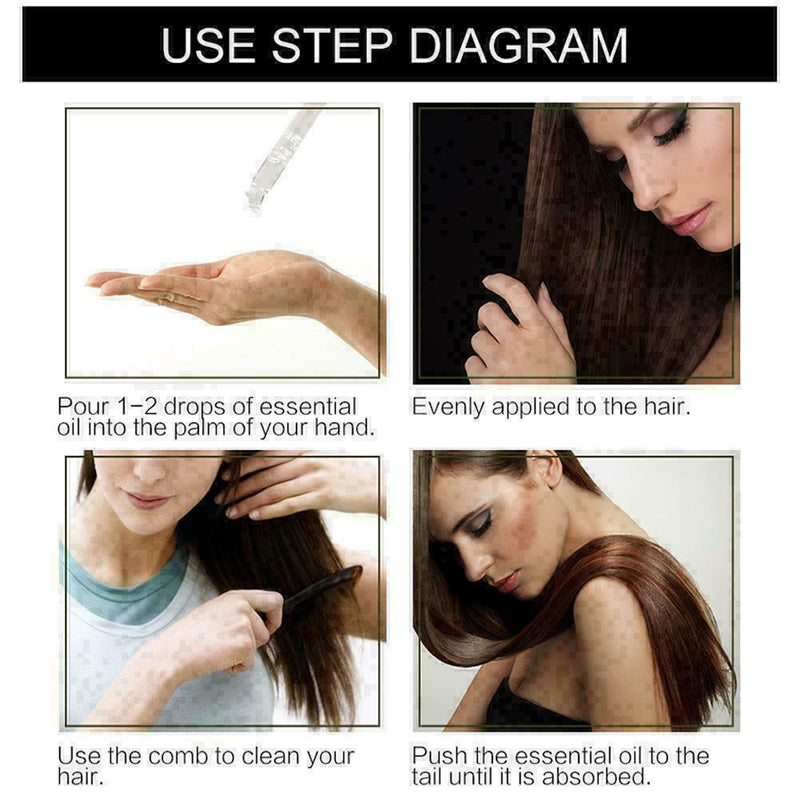 USE STEP DIAGRAM

Pour 1-2 drops of essential oil into the palm of your hand.

Evenly applied to the hair.

Use the comb to clean your hair.

Push the essential oil to the tail until it is absorbed.