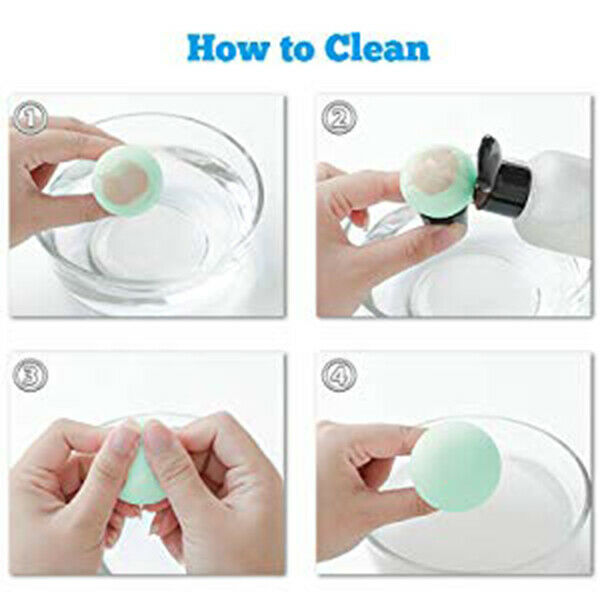 How to Clean

①

②

③

④