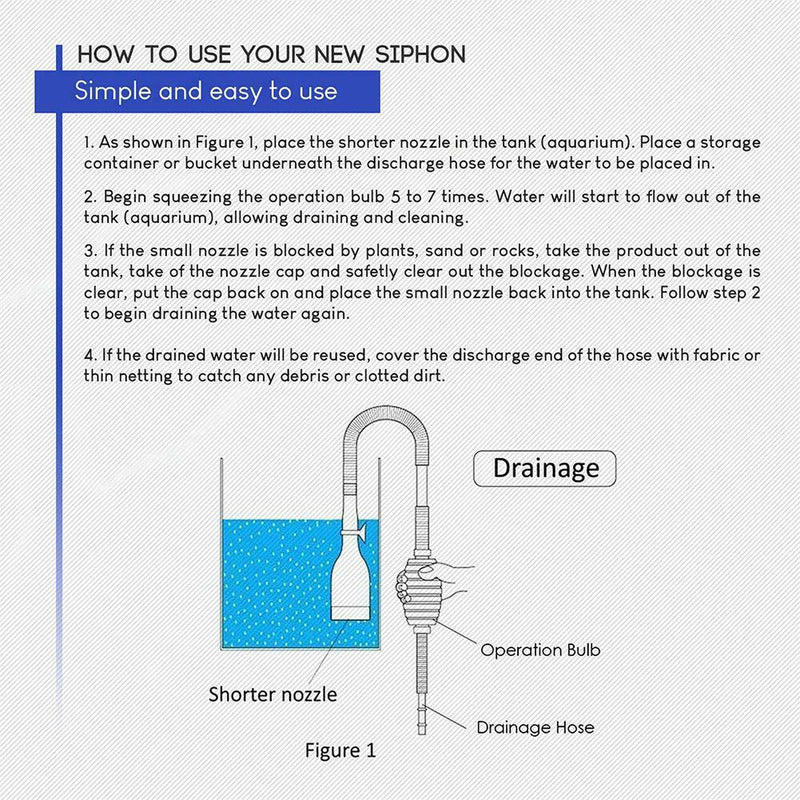 HOW TO USE YOUR NEW SIPHON

Simple and easy to use

1. As shown in Figure 1, place the shorter nozzle in the tank (aquarium). Place a storage container or bucket underneath the discharge hose for the water to be placed in.

2. Begin squeezing the operation bulb 5 to 7 times. Water will start to flow out of the tank (aquarium), allowing draining and cleaning.

3. If the small nozzle is blocked by plants, sand or rocks, take the product out of the tank, take of the nozzle cap and safetly clear out the blockage. When the blockage is clear, put the cap back on and place the small nozzle back into the tank. Follow step 2 to begin draining the water again.

4. If the drained water will be reused, cover the discharge end of the hose with fabric or thin netting to catch any debris or clotted dirt.

Drainage

Operation Bulb

Shorter nozzle

Drainage Hose

Figure 1