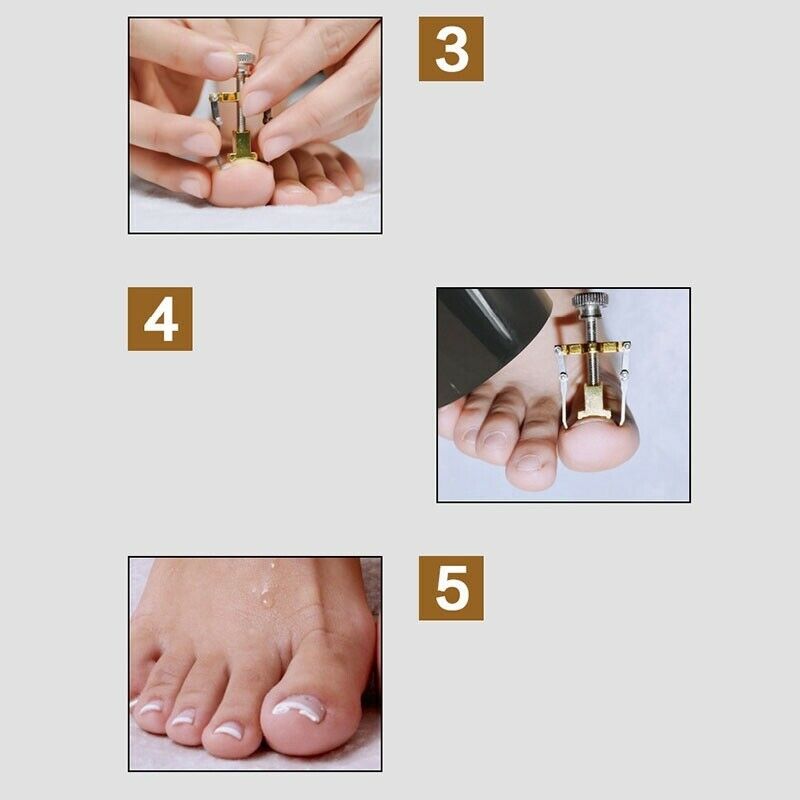 3

4

5