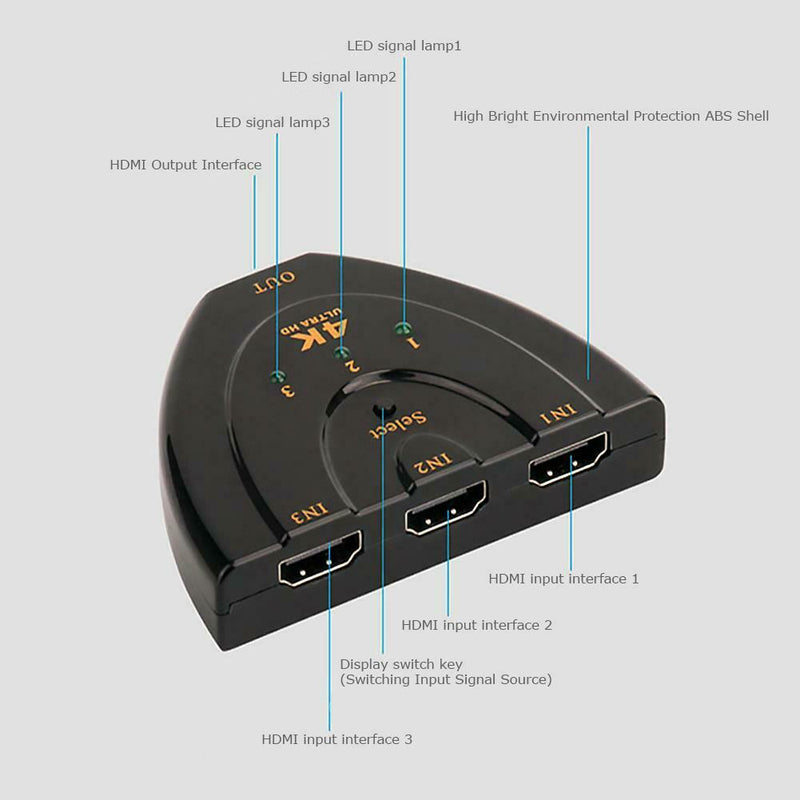 LED signal lamp1

LED signal lamp2

LED signal lamp3

High Bright Environmental Protection ABS Shell

HDMI Output Interface

OUT

4K
ULTRA HD

1

2

3

Select

IN1

IN2

IN3

HDMI input interface 1

HDMI input interface 2

Display switch key
(Switching Input Signal Source)

HDMI input interface 3