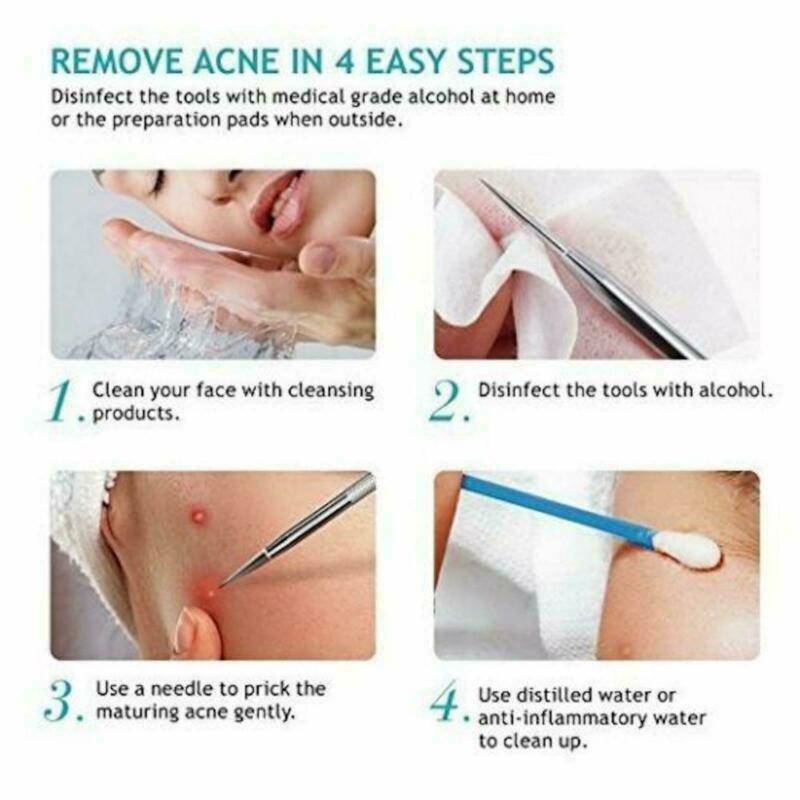 REMOVE ACNE IN 4 EASY STEPS

Disinfect the tools with medical grade alcohol at home or the preparation pads when outside.

1. Clean your face with cleansing products.

2. Disinfect the tools with alcohol.

3. Use a needle to prick the maturing acne gently.

4. Use distilled water or anti-inflammatory water to clean up.