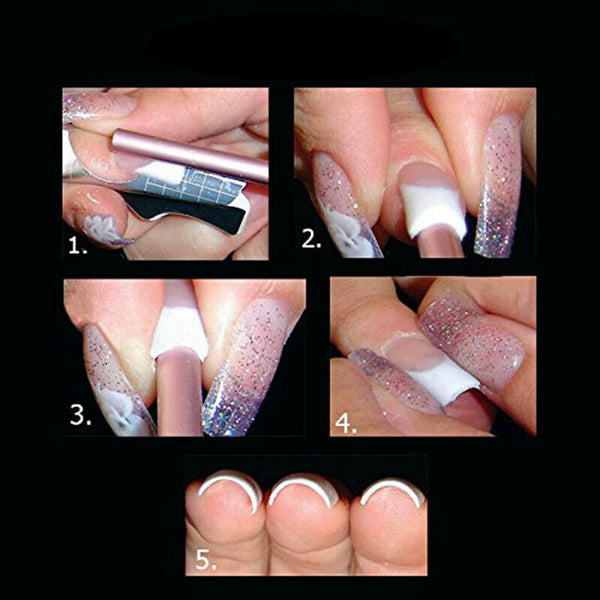 1.

2.

3.

4.

5.