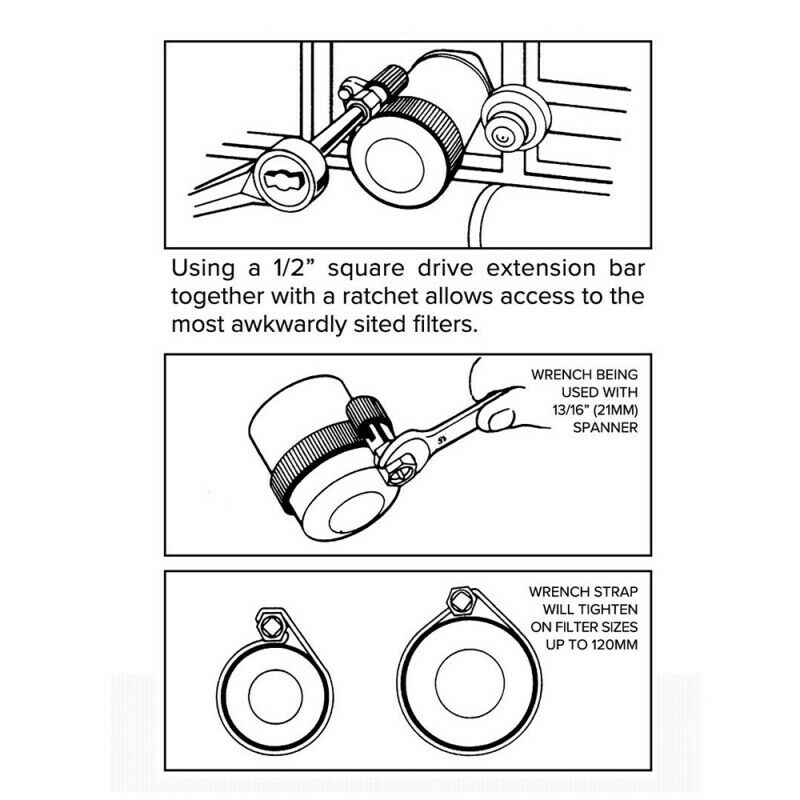 Using a 1/2” square drive extension bar together with a ratchet allows access to the most awkwardly sited filters.

WRENCH BEING USED WITH 13/16” (21MM) SPANNER

WRENCH STRAP WILL TIGHTEN ON FILTER SIZES UP TO 120MM