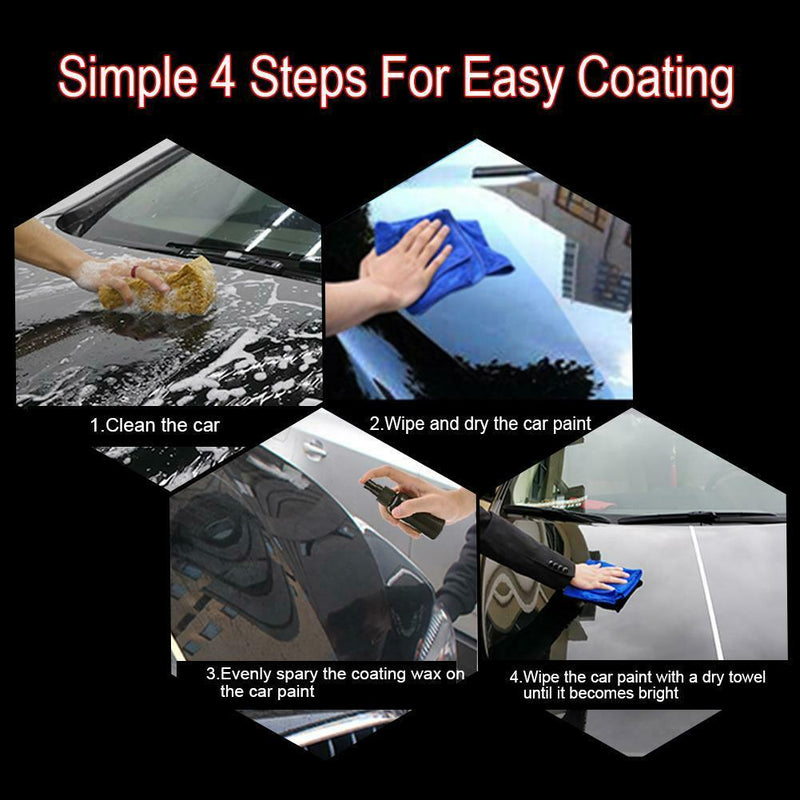 Simple 4 Steps For Easy Coating

1.Clean the car

2.Wipe and dry the car paint

3.Evenly spary the coating wax on the car paint

4.Wipe the car paint with a dry towel until it becomes bright