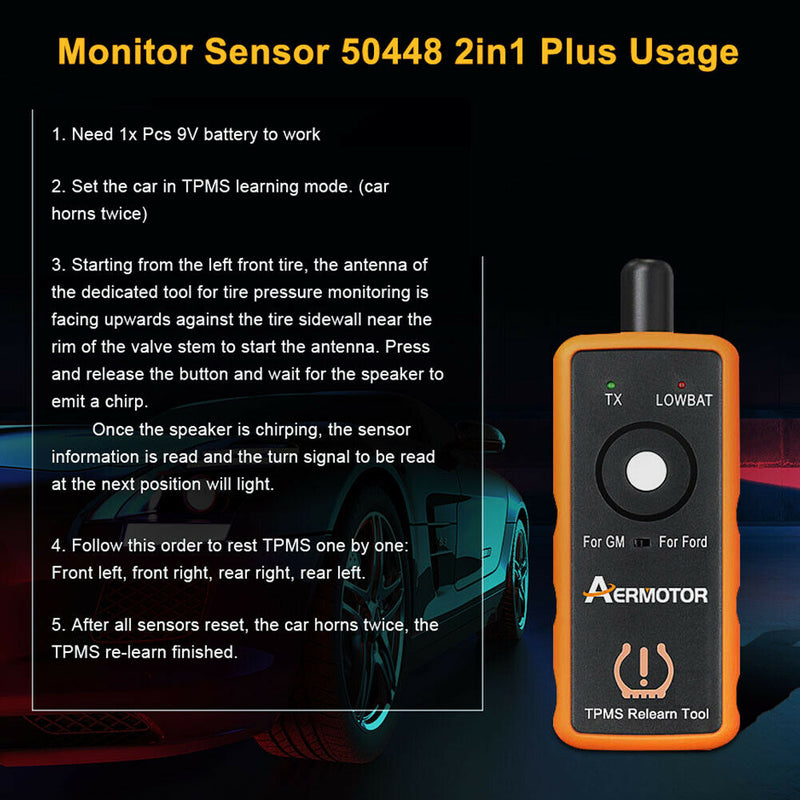 Monitor Sensor 50448 2in1 Plus Usage

1. Need 1x Pcs 9V battery to work

2. Set the car in TPMS learning mode. (car horns twice)

3. Starting from the left front tire, the antenna of the dedicated tool for tire pressure monitoring is facing upwards against the tire sidewall near the rim of the valve stem to start the antenna. Press and release the button and wait for the speaker to emit a chirp.

Once the speaker is chirping, the sensor information is read and the turn signal to be read at the next position will light.

4. Follow this order to rest TPMS one by one: Front left, front right, rear right, rear left.

5. After all sensors reset, the car horns twice, the TPMS re-learn finished.

TX

LOWBAT

For GM

For Ford

AERMOTOR

TPMS Relearn Tool