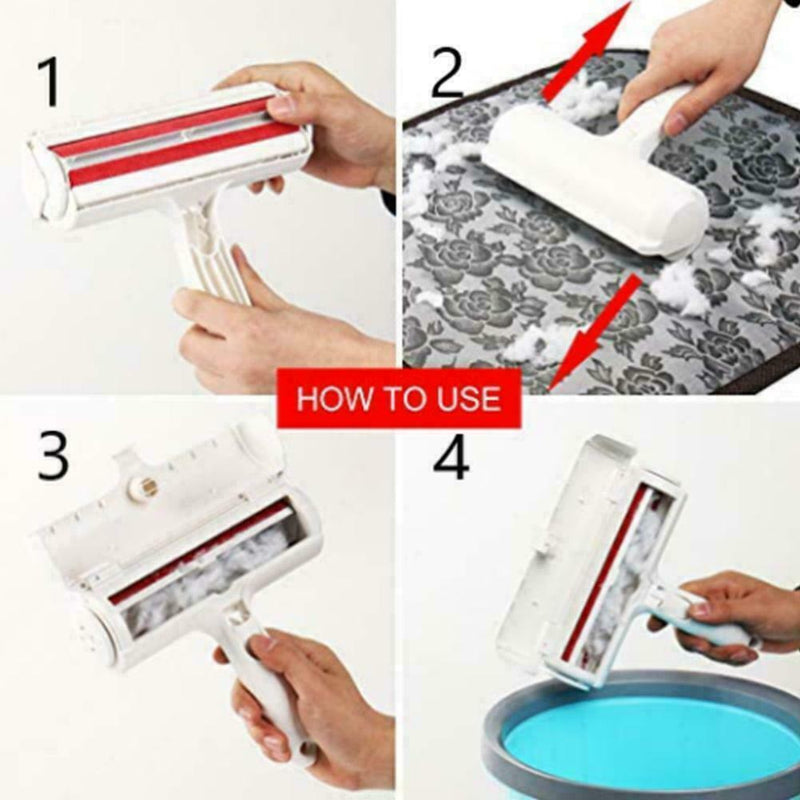 1

2

HOW TO USE

3

4