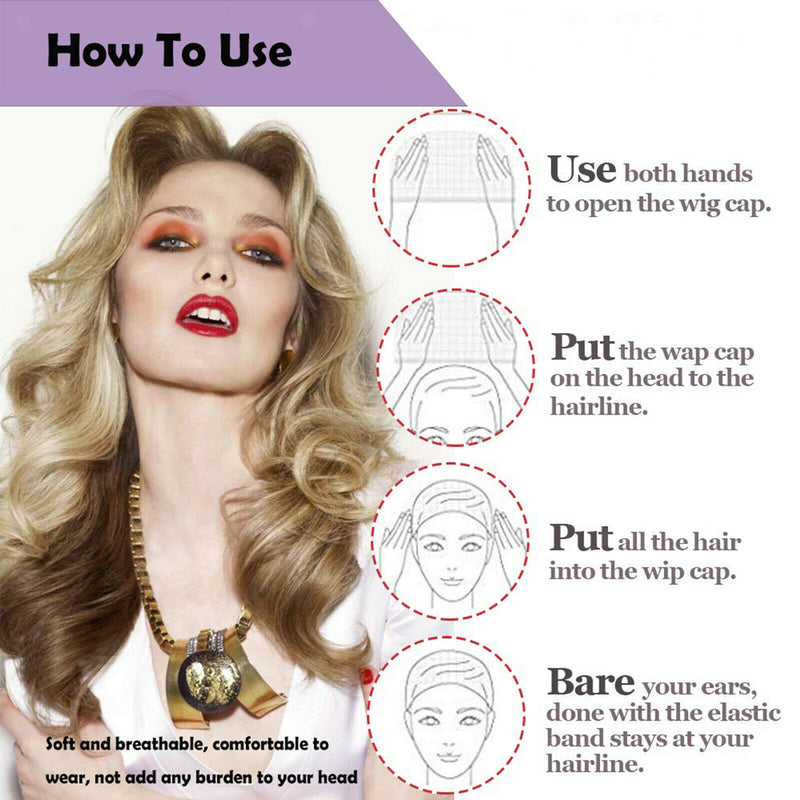 How To Use

Use both hands to open the wig cap.

Put the wap cap on the head to the hairline.

Put all the hair into the wip cap.

Bare your ears, done with the elastic band stays at your hairline.

Soft and breathable, comfortable to wear, not add any burden to your head