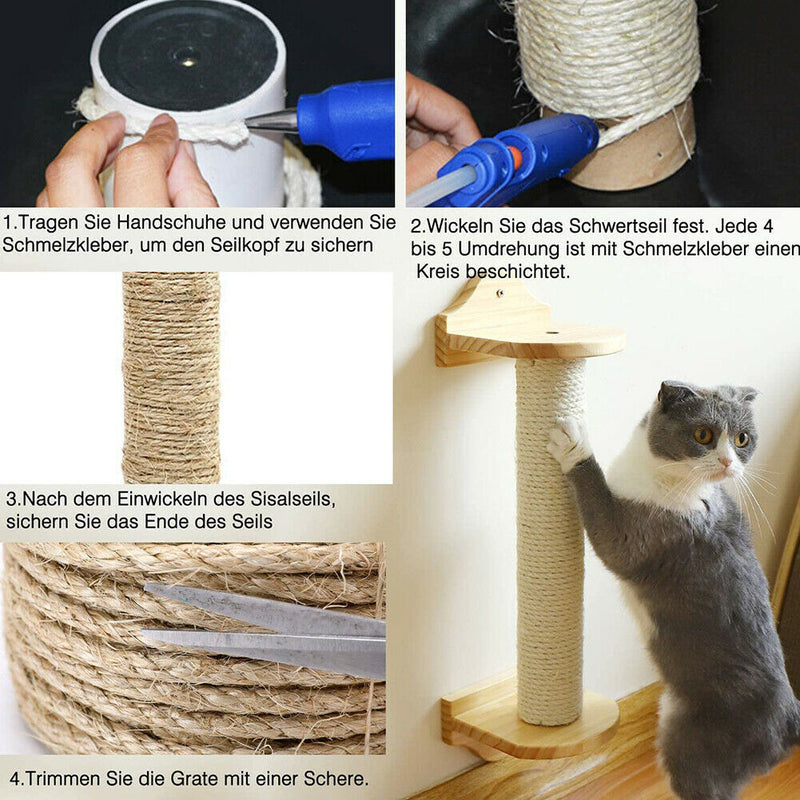 1.Tragen Sie Handschuhe und verwenden Sie Schmelzkleber, um den Seilkopf zu sichern

2.Wickeln Sie das Schwertseil fest. Jede 4 bis 5 Umdrehung ist mit Schmelzkleber einen Kreis beschichtet.

3.Nach dem Einwickeln des Sisalseils, sichern Sie das Ende des Seils

4.Trimmen Sie die Grate mit einer Schere.