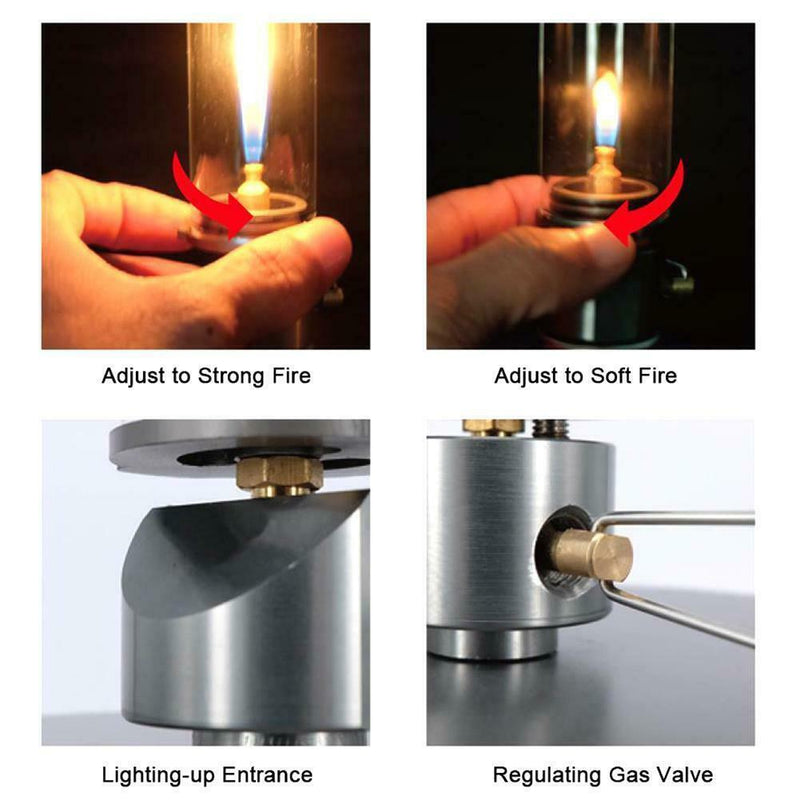 Adjust to Strong Fire

Adjust to Soft Fire

Lighting-up Entrance

Regulating Gas Valve