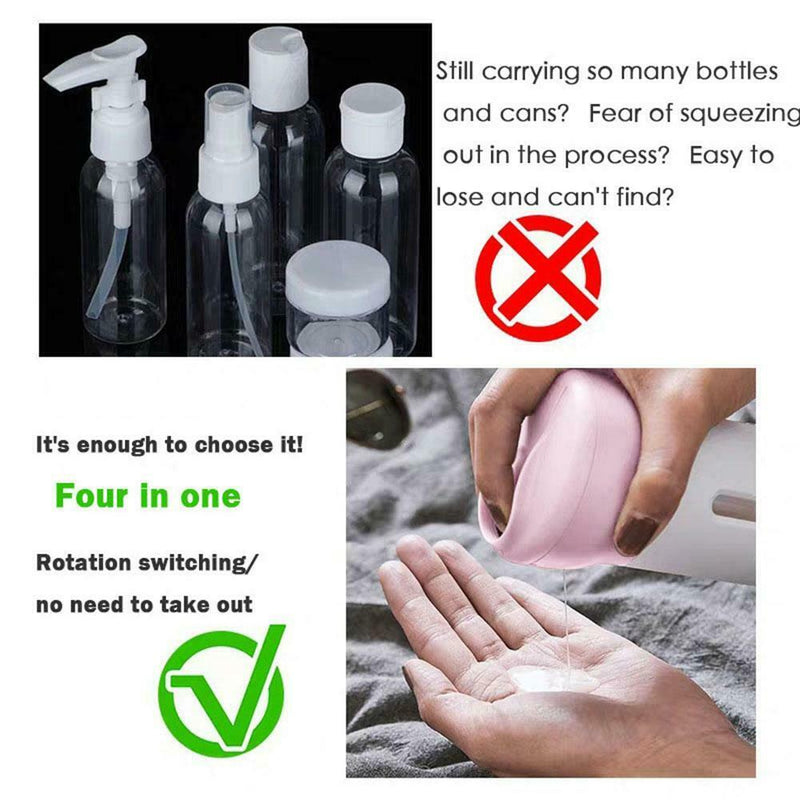 Still carrying so many bottles and cans? Fear of squeezing out in the process? Easy to lose and can't find?

It's enough to choose it!

Four in one

Rotation switching/ no need to take out