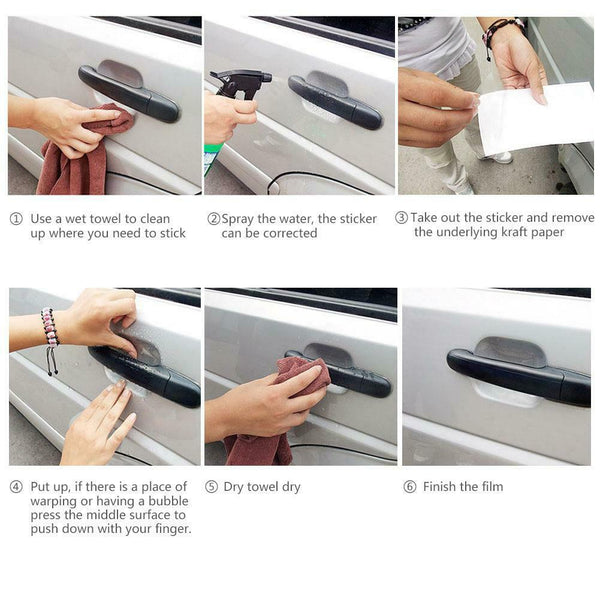 ① Use a wet towel to clean up where you need to stick

②Spray the water, the sticker can be corrected

③Take out the sticker and remove the underlying kraft paper

④ Put up, if there is a place of warping or having a bubble press the middle surface to push down with your finger.

⑤ Dry towel dry

⑥ Finish the film