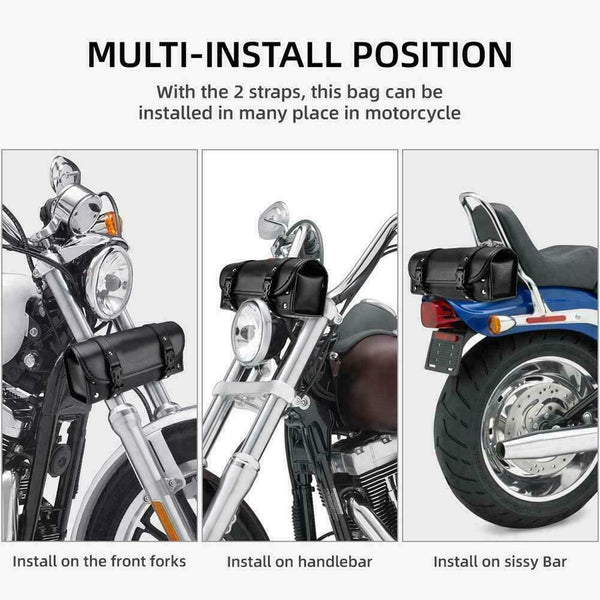 MULTI-INSTALL POSITION

With the 2 straps, this bag can be installed in many place in motorcycle

Install on the front forks

Install on handlebar

Install on sissy Bar