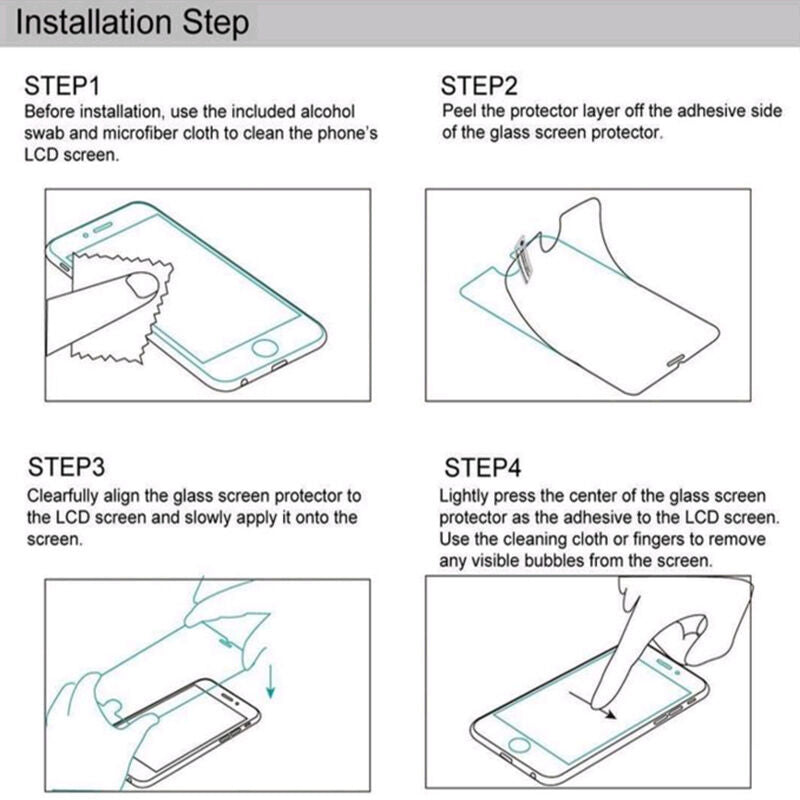 Installation Step

STEP1
Before installation, use the included alcohol swab and microfiber cloth to clean the phone's LCD screen.

STEP2
Peel the protector layer off the adhesive side of the glass screen protector.

STEP3
Clearfully align the glass screen protector to the LCD screen and slowly apply it onto the screen.

STEP4
Lightly press the center of the glass screen protector as the adhesive to the LCD screen. Use the cleaning cloth or fingers to remove any visible bubbles from the screen.