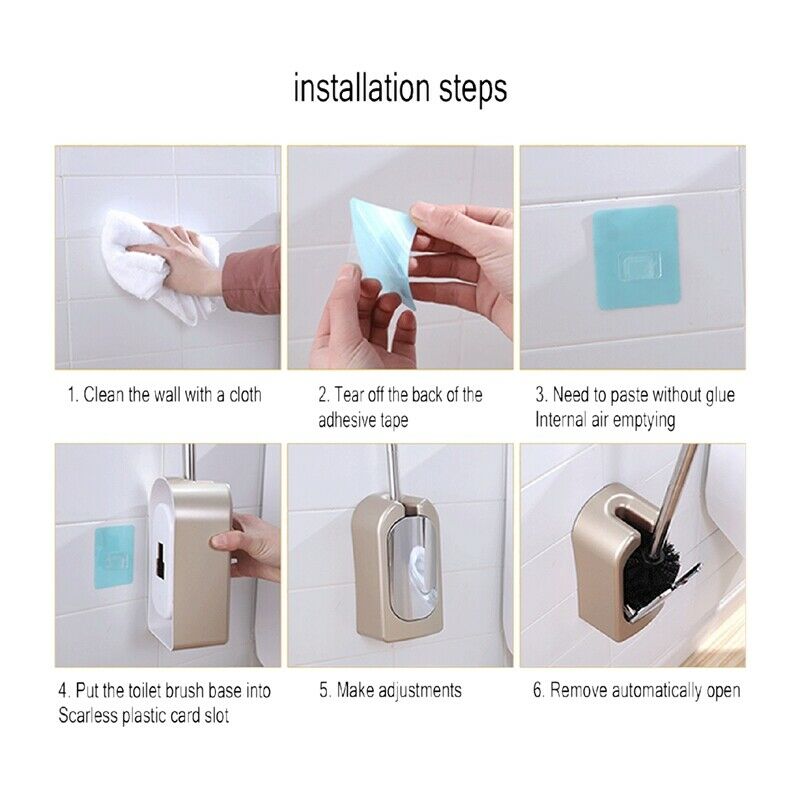 installation steps

1. Clean the wall with a cloth

2. Tear off the back of the adhesive tape

3. Need to paste without glue
Internal air emptying

4. Put the toilet brush base into
Scarless plastic card slot

5. Make adjustments

6. Remove automatically open