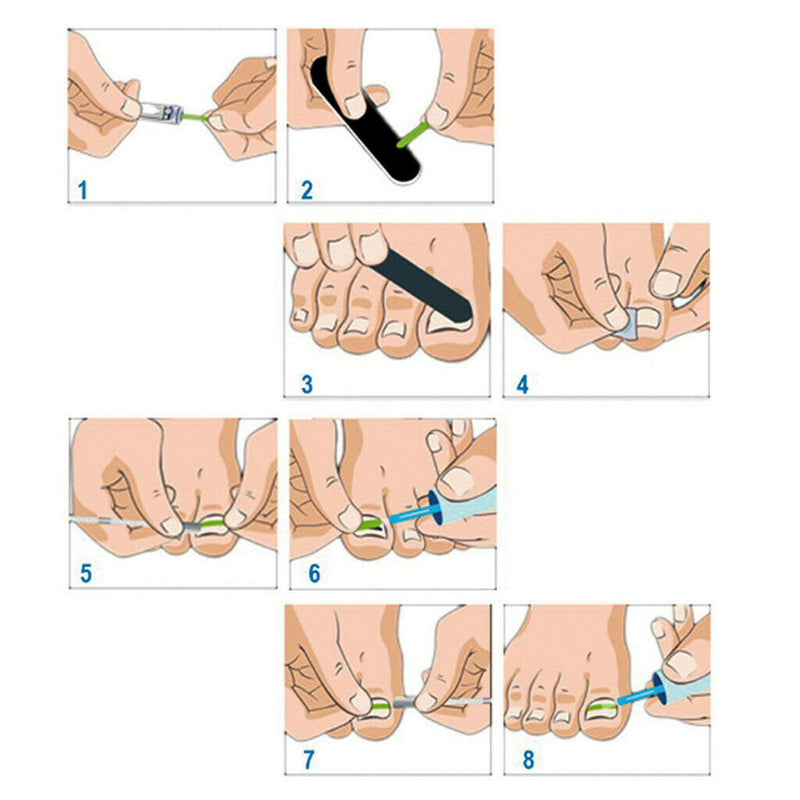 1

2

3

4

5

6

7

8