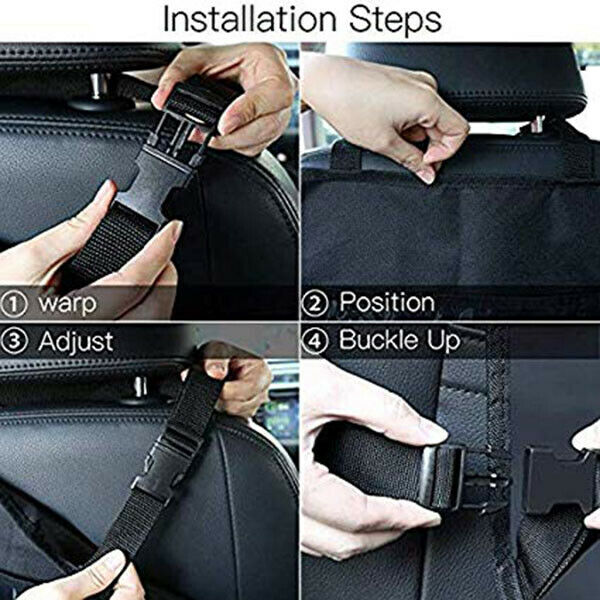 Installation Steps

① warp

② Position

③ Adjust

④ Buckle Up