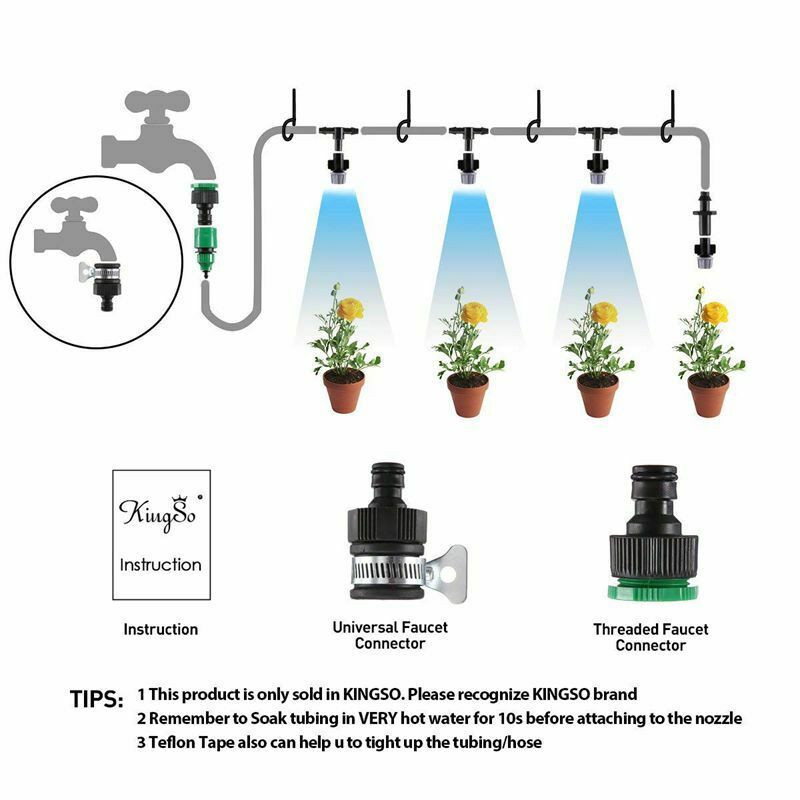 KingSo

Instruction

Instruction

Universal Faucet Connector

Threaded Faucet Connector

TIPS: 1 This product is only sold in KINGSO. Please recognize KINGSO brand
2 Remember to Soak tubing in VERY hot water for 10s before attaching to the nozzle
3 Teflon Tape also can help u to tight up the tubing/hose