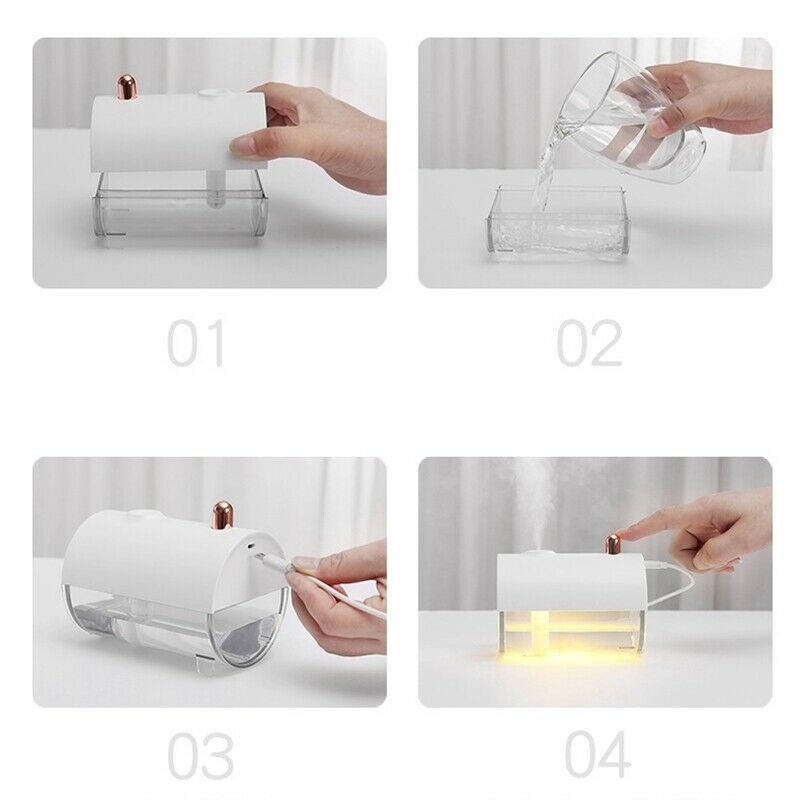 01

02

03

04