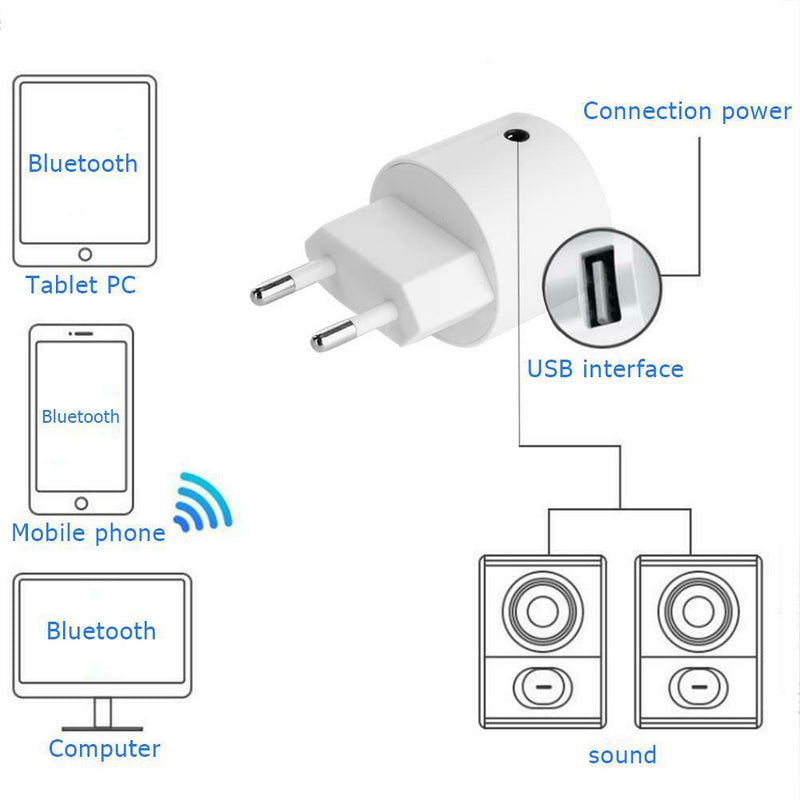 Bluetooth

Tablet PC

Bluetooth

Mobile phone

Bluetooth

Computer

Connection power

USB interface

sound