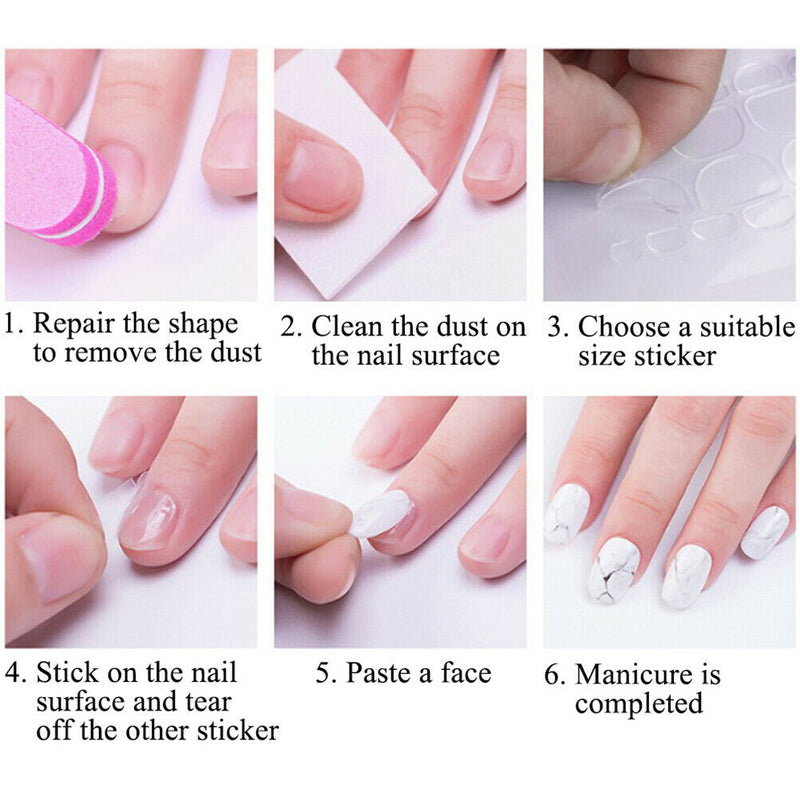 1. Repair the shape to remove the dust

2. Clean the dust on the nail surface

3. Choose a suitable size sticker

4. Stick on the nail surface and tear off the other sticker

5. Paste a face

6. Manicure is completed