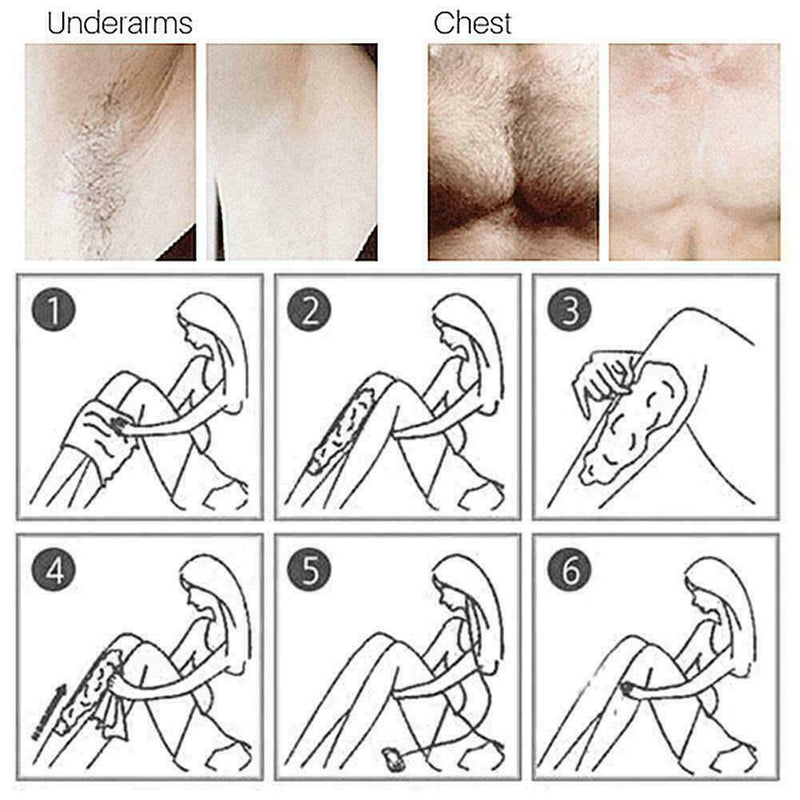 Underarms

Chest

1

2

3

4

5

6