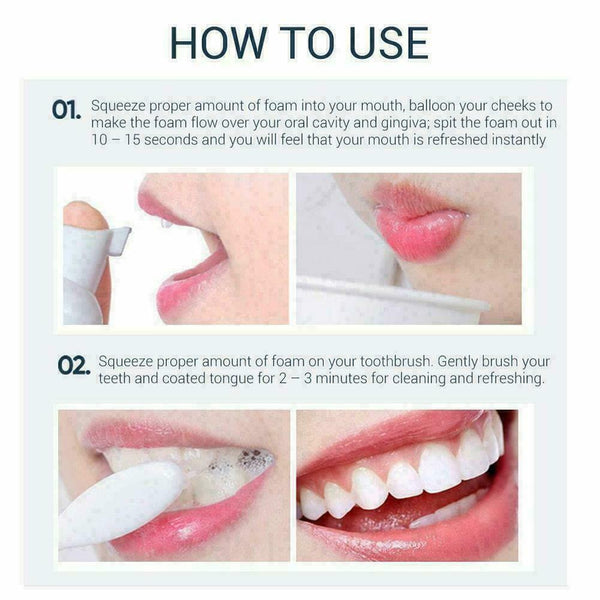 HOW TO USE

01. Squeeze proper amount of foam into your mouth, balloon your cheeks to make the foam flow over your oral cavity and gingiva; spit the foam out in 10 – 15 seconds and you will feel that your mouth is refreshed instantly

02. Squeeze proper amount of foam on your toothbrush. Gently brush your teeth and coated tongue for 2 – 3 minutes for cleaning and refreshing.