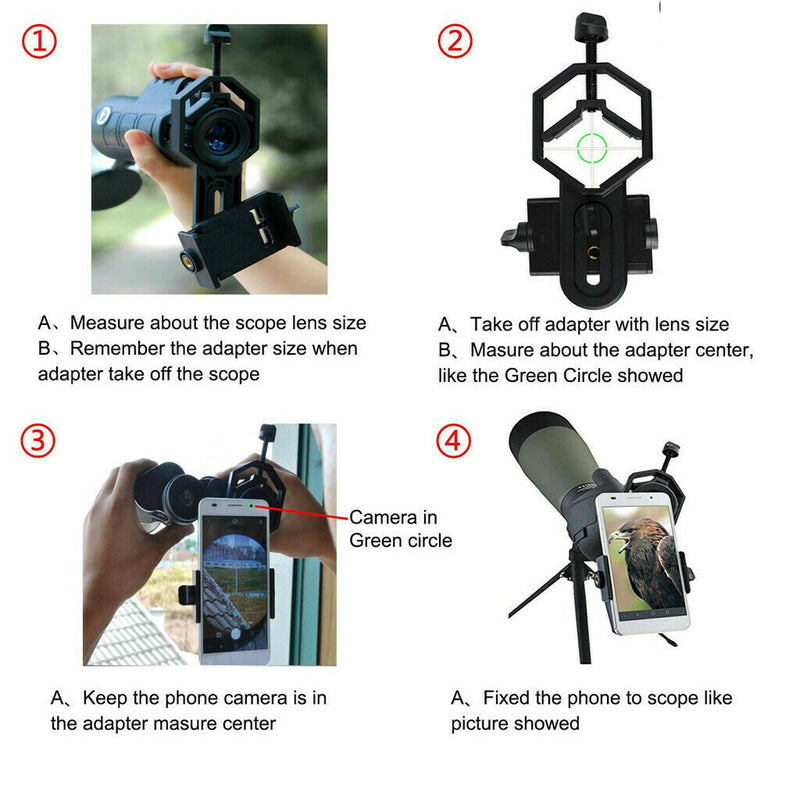 ①

A、Measure about the scope lens size
B、Remember the adapter size when adapter take off the scope

②

A、Take off adapter with lens size
B、Masure about the adapter center, like the Green Circle showed

③

Camera in Green circle

A、Keep the phone camera is in the adapter masure center

④

A、Fixed the phone to scope like picture showed